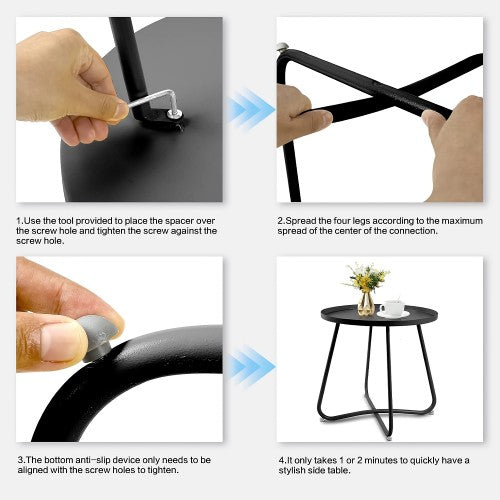 1.Use the tool provided to place the spacer over the screw hole and tighten the screw against the screw hole.

2.Spread the four legs according to the maximum spread of the center of the connection.

3.The bottom anti-slip device only needs to be aligned with the screw holes to tighten.

4.It only takes 1 or 2 minutes to quickly have a stylish side table.